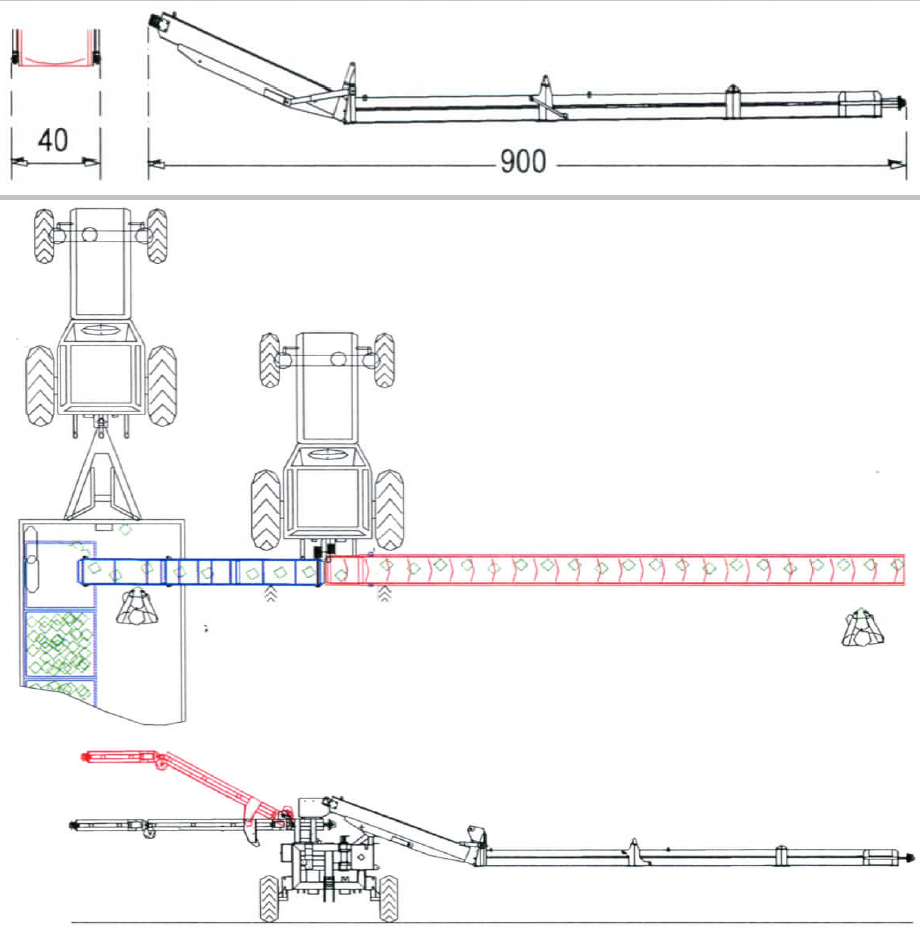 40

900